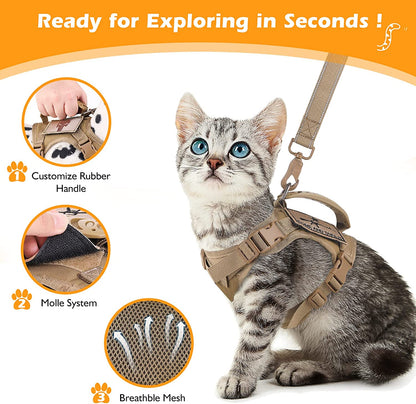 Ready for Exploring in Seconds !

1 Customize Rubber Handle

2 Molle System

3 Breathble Mesh